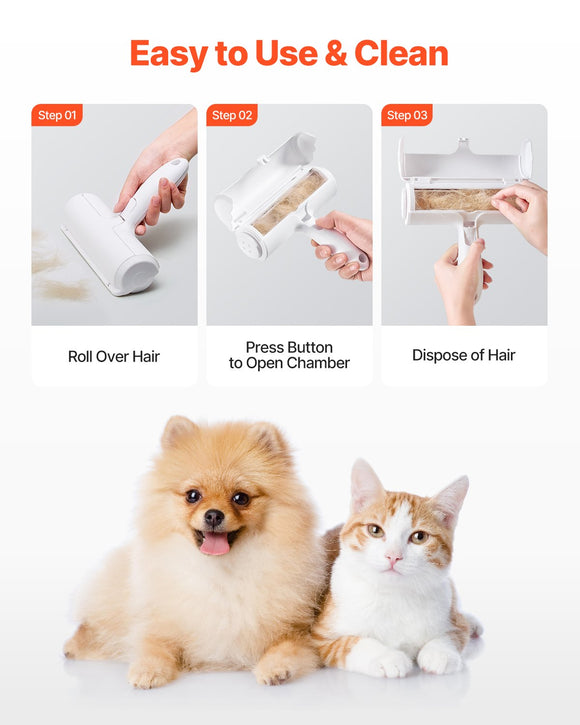 Easy to Use & Clean

Step 01

Roll Over Hair

Step 02

Press Button to Open Chamber

Step 03

Dispose of Hair