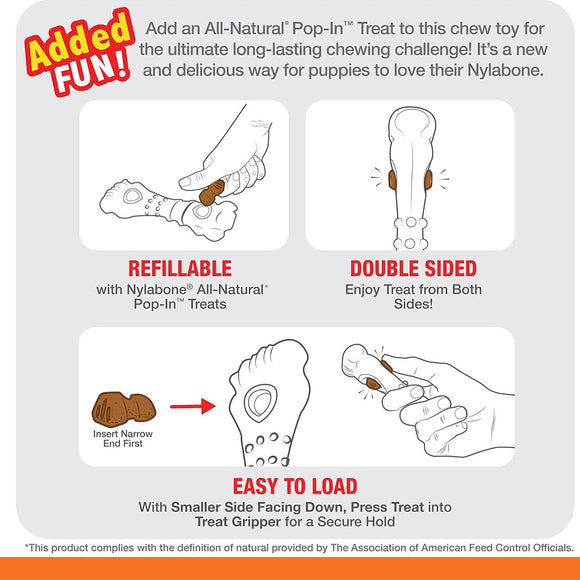 Added FUN!

Add an All-Natural* Pop-In™ Treat to this chew toy for the ultimate long-lasting chewing challenge! It's a new and delicious way for puppies to love their Nylabone.

REFILLABLE
with Nylabone® All-Natural* Pop-In™ Treats

DOUBLE SIDED
Enjoy Treat from Both Sides!

Insert Narrow End First

EASY TO LOAD
With Smaller Side Facing Down, Press Treat into Treat Gripper for a Secure Hold

*This product complies with the definition of natural provided by The Association of American Feed Control Officials.