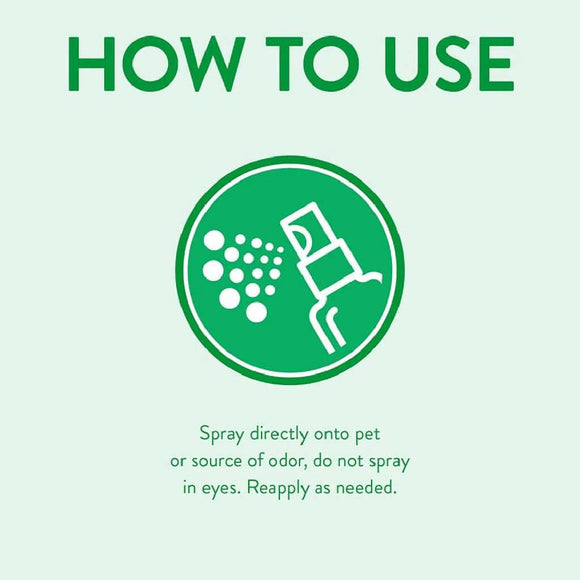 HOW TO USE

Spray directly onto pet or source of odor, do not spray in eyes. Reapply as needed.