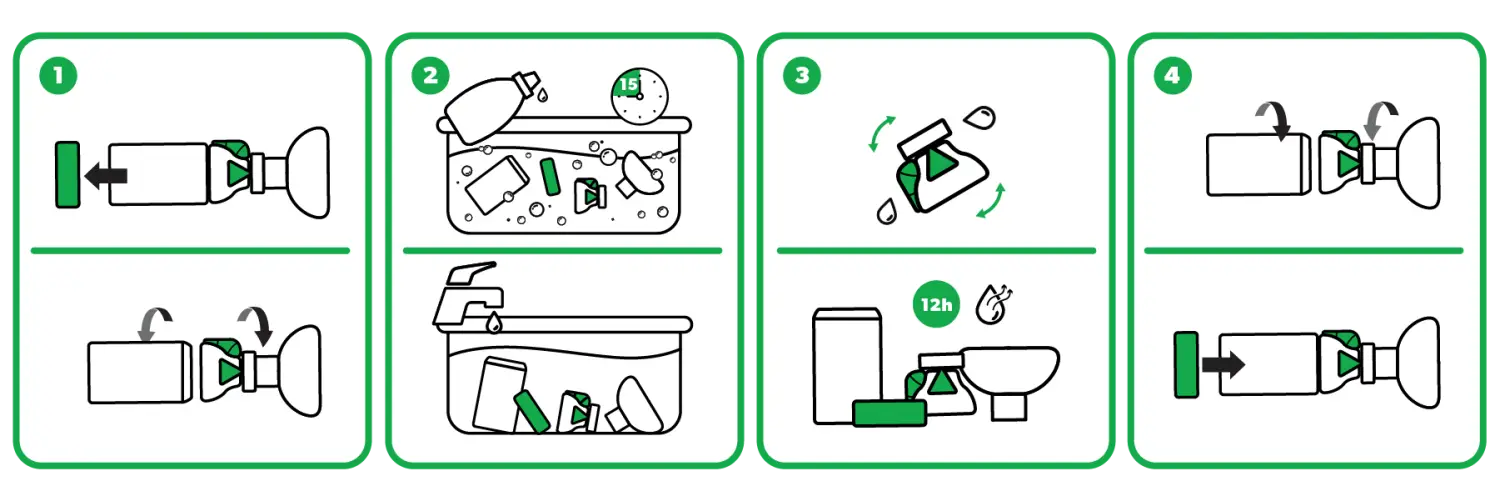 1

2

15

3

12h

4