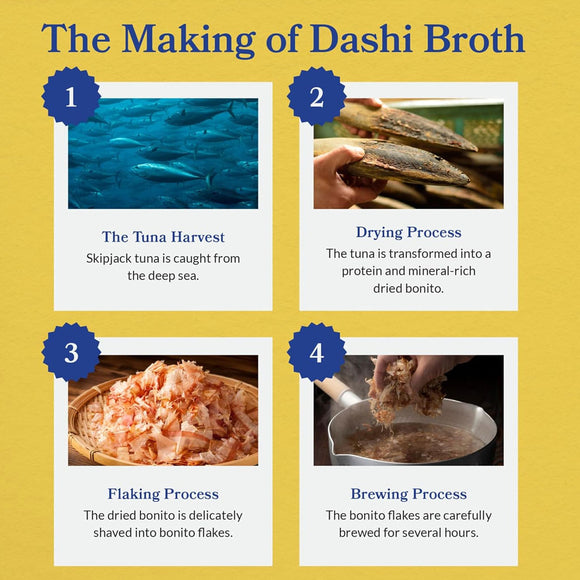 The Making of Dashi Broth

1

The Tuna Harvest
Skipjack tuna is caught from the deep sea.

2

Drying Process
The tuna is transformed into a protein and mineral-rich dried bonito.

3

Flaking Process
The dried bonito is delicately shaved into bonito flakes.

4

Brewing Process
The bonito flakes are carefully brewed for several hours.