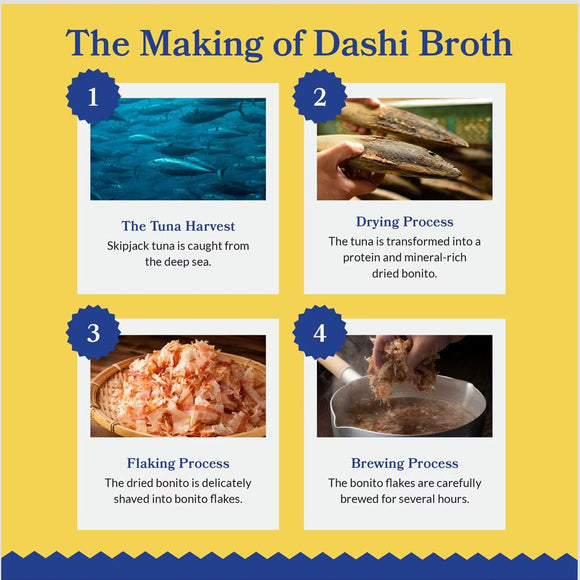 The Making of Dashi Broth

1

The Tuna Harvest
Skipjack tuna is caught from the deep sea.

2

Drying Process
The tuna is transformed into a protein and mineral-rich dried bonito.

3

Flaking Process
The dried bonito is delicately shaved into bonito flakes.

4

Brewing Process
The bonito flakes are carefully brewed for several hours.