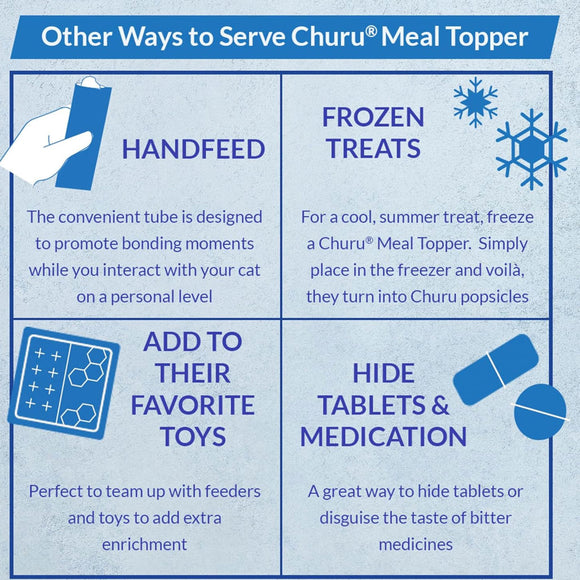 Other Ways to Serve Churu® Meal Topper

HANDFEED

The convenient tube is designed to promote bonding moments while you interact with your cat on a personal level

FROZEN TREATS

For a cool, summer treat, freeze a Churu® Meal Topper. Simply place in the freezer and voilà, they turn into Churu popsicles

ADD TO THEIR FAVORITE TOYS

Perfect to team up with feeders and toys to add extra enrichment

HIDE TABLETS & MEDICATION

A great way to hide tablets or disguise the taste of bitter medicines