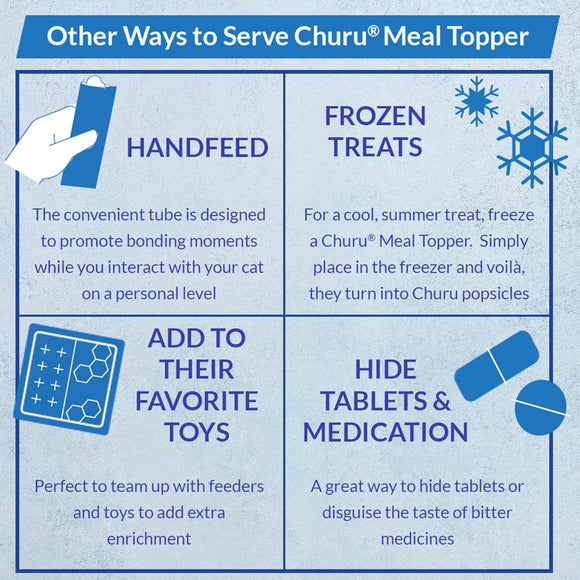 Other Ways to Serve Churu® Meal Topper

HANDFEED

The convenient tube is designed to promote bonding moments while you interact with your cat on a personal level

FROZEN TREATS

For a cool, summer treat, freeze a Churu® Meal Topper. Simply place in the freezer and voilà, they turn into Churu popsicles

ADD TO THEIR FAVORITE TOYS

Perfect to team up with feeders and toys to add extra enrichment

HIDE TABLETS & MEDICATION

A great way to hide tablets or disguise the taste of bitter medicines