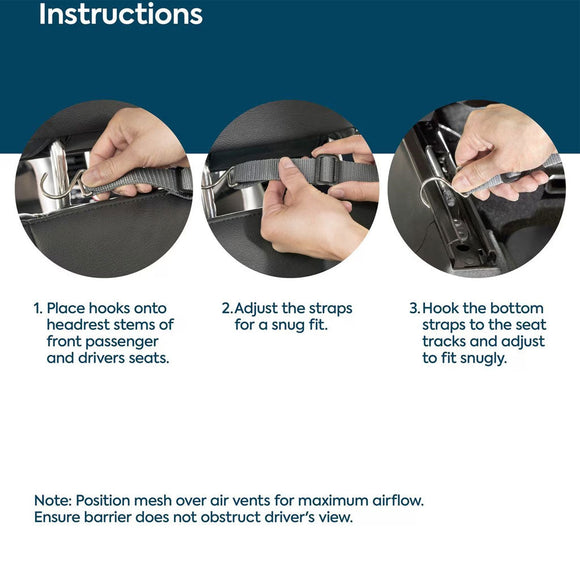 Instructions

1. Place hooks onto headrest stems of front passenger and drivers seats.

2. Adjust the straps for a snug fit.

3. Hook the bottom straps to the seat tracks and adjust to fit snugly.

Note: Position mesh over air vents for maximum airflow. Ensure barrier does not obstruct driver's view.