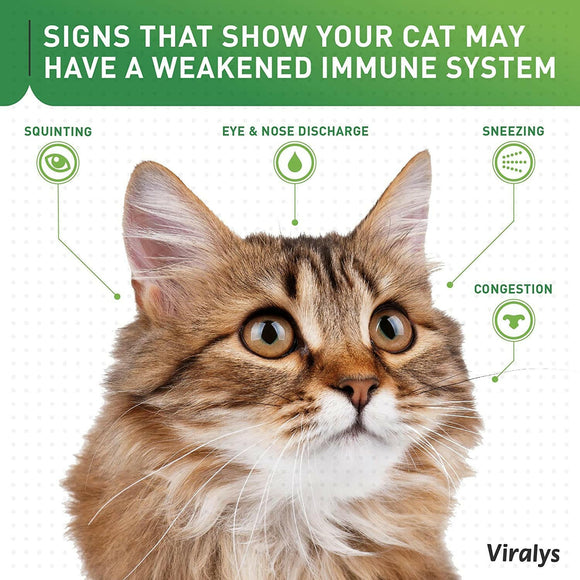 SIGNS THAT SHOW YOUR CAT MAY HAVE A WEAKENED IMMUNE SYSTEM

SQUINTING

EYE & NOSE DISCHARGE

SNEEZING

CONGESTION

Viralys