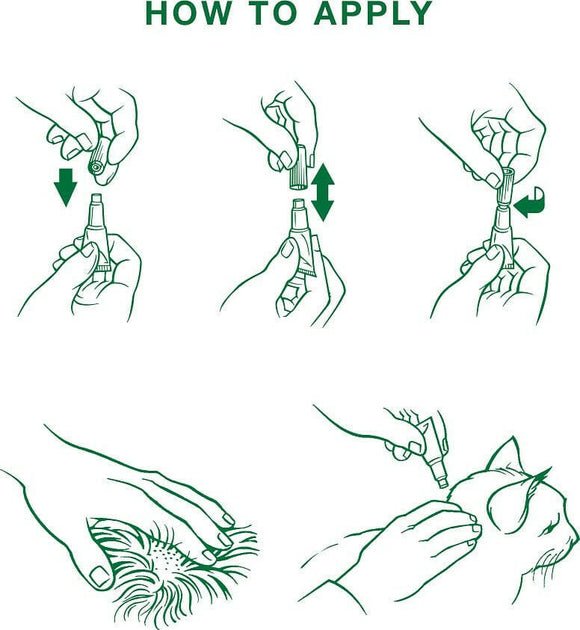 HOW TO APPLY